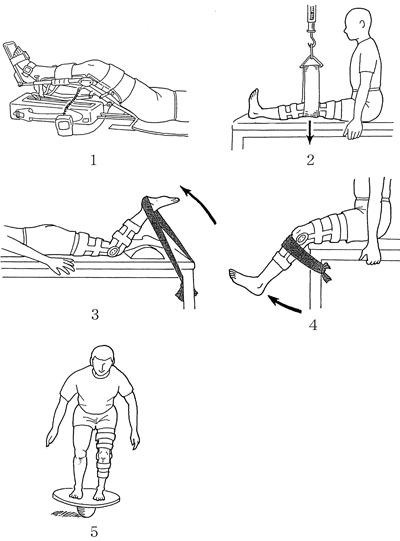 1

2

3

4

5