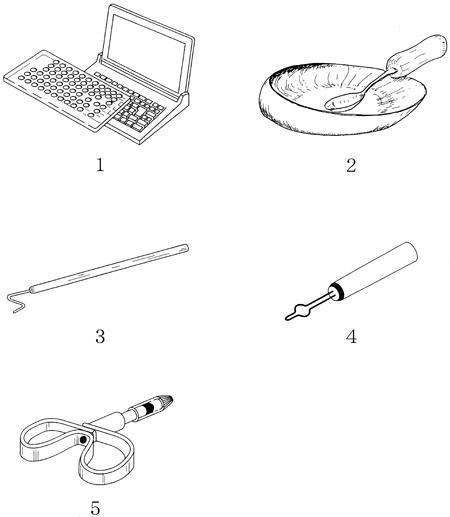 1

2

3

4

5