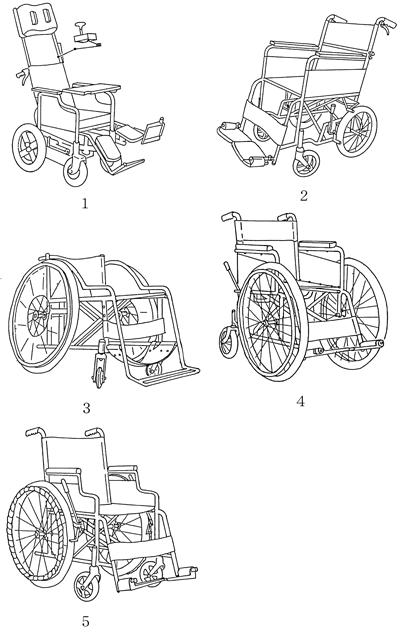 1

2

3

4

5