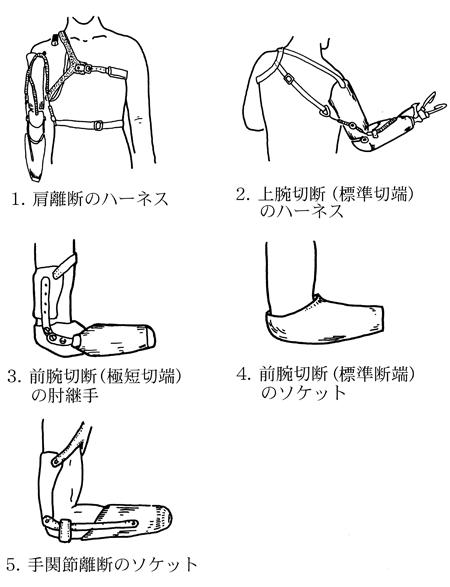 1. 肩離断のハーネス

2. 上腕切断（標準切端）のハーネス

3. 前腕切断（極短切端）の肘継手

4. 前腕切断（標準断端）のソケット

5. 手関節離断のソケット