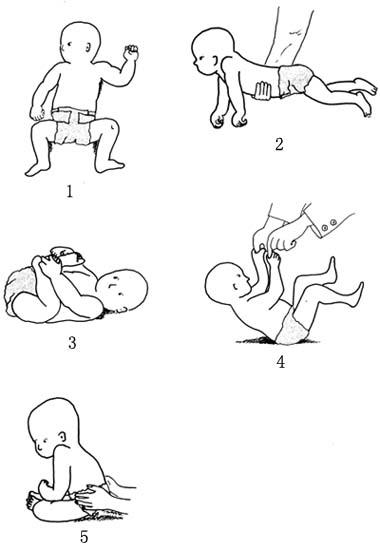 1

2

3

4

5