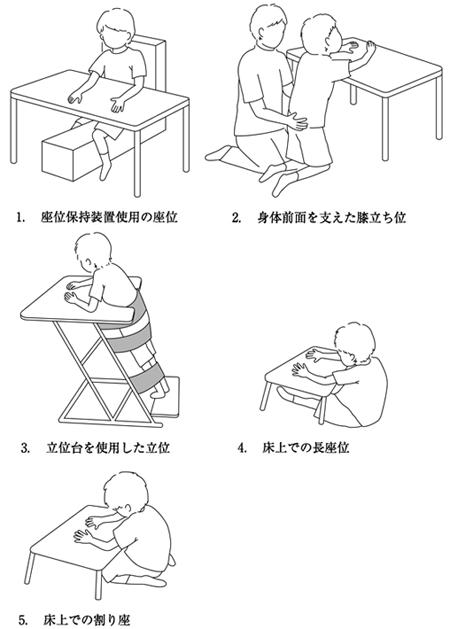 1. 座位保持装置使用の座位

2. 身体前面を支えた膝立ち位

3. 立位台を使用した立位

4. 床上での長座位

5. 床上での割り座