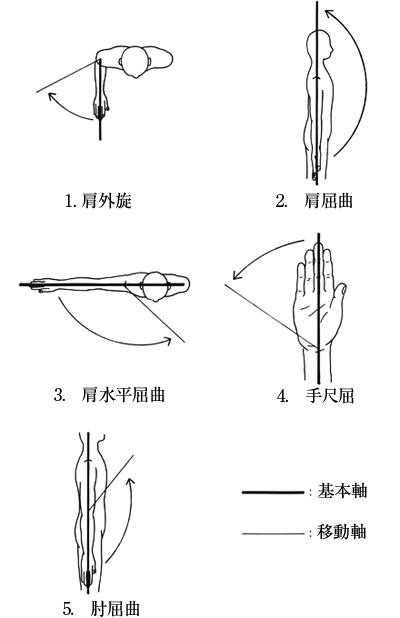 1. 肩外旋

2. 肩屈曲

3. 肩水平屈曲

4. 手尺屈

5. 肘屈曲

: 基本軸

: 移動軸