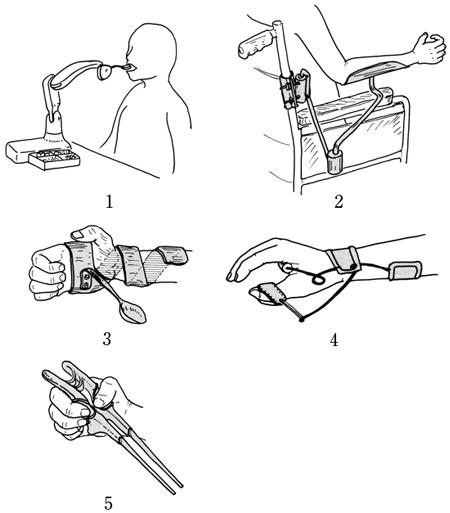 1

2

3

4

5