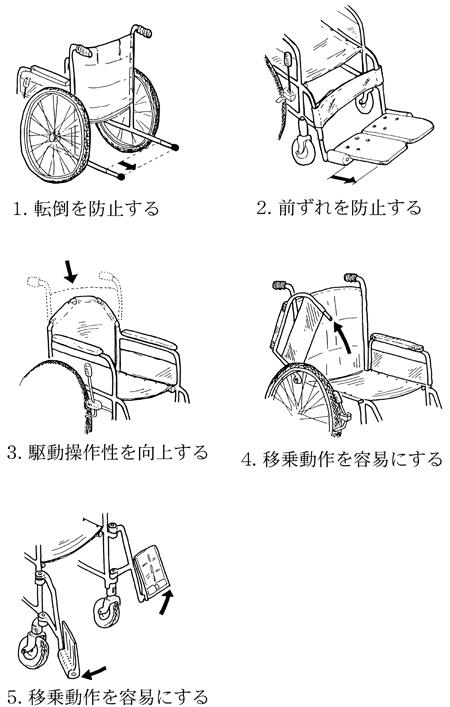 1. 転倒を防止する

2. 前ずれを防止する

3. 駆動操作性を向上する

4. 移乗動作を容易にする

5. 移乗動作を容易にする