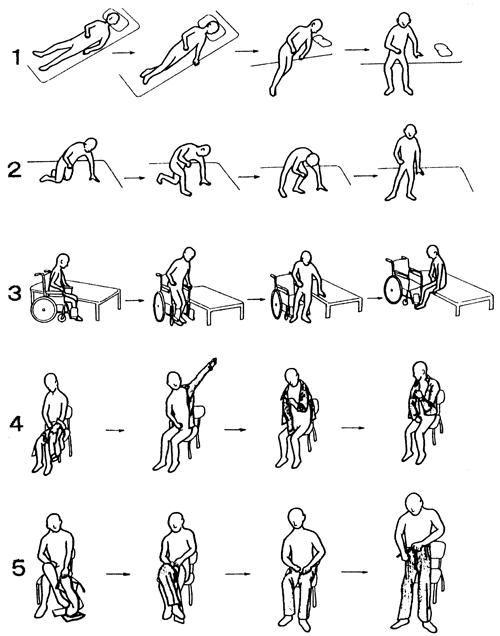 1

2

3

4

5