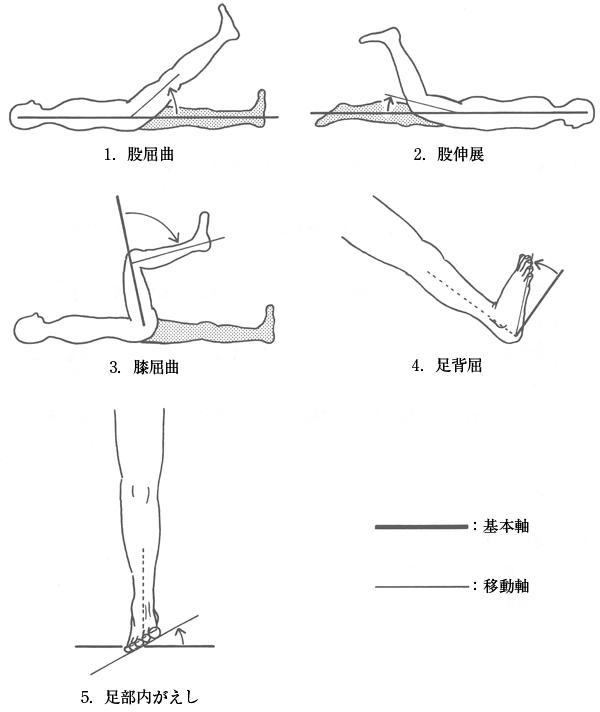 1. 股屈曲

2. 股伸展

3. 膝屈曲

4. 足背屈

5. 足部内がえし

：基本軸

：移動軸