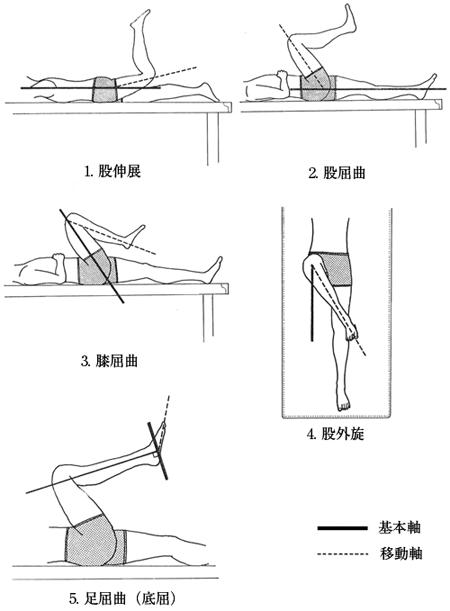 1. 股伸展

2. 股屈曲

3. 膝屈曲

4. 股外旋

5. 足屈曲（底屈）

基本軸

移動軸