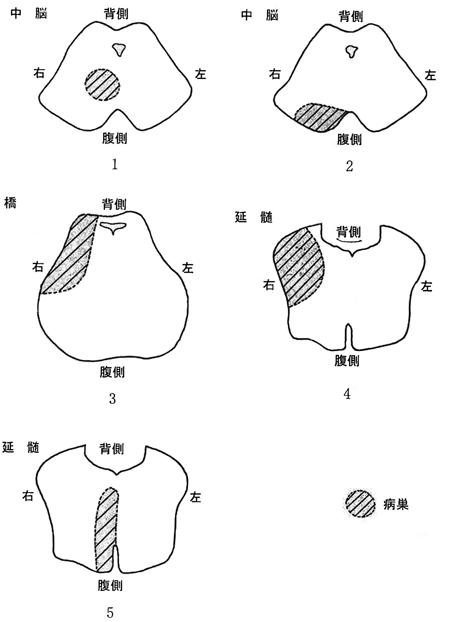 中 脳
背側
右
左
腹側
1

中 脳
背側
右
左
腹側
2

橋
背側
右
左
腹側
3

延 髄
背側
右
左
腹側
4

延 髄
背側
右
左
腹側
5

病巣