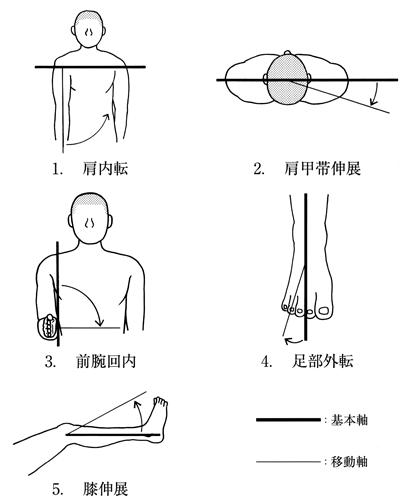 1. 肩内転

2. 肩甲帯伸展

3. 前腕回内

4. 足部外転

5. 膝伸展

: 基本軸

: 移動軸