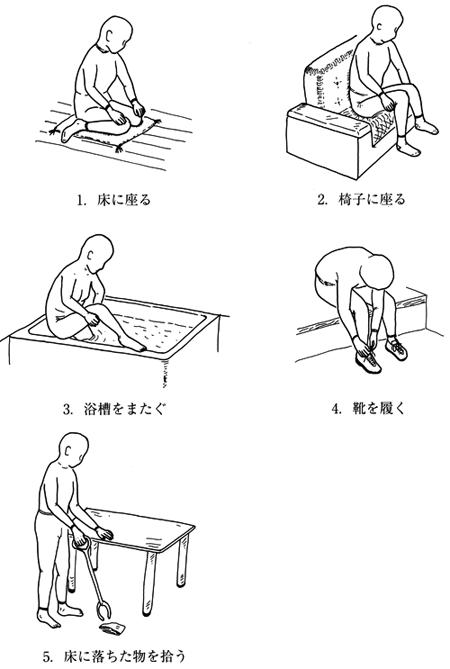 1. 床に座る

2. 椅子に座る

3. 浴槽をまたぐ

4. 靴を履く

5. 床に落ちた物を拾う