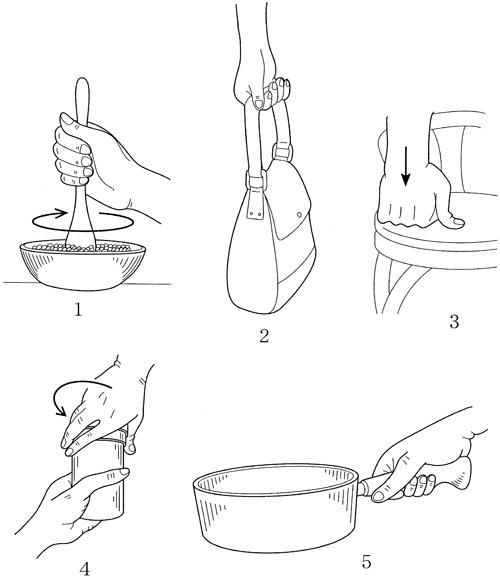 1

2

3

4

5