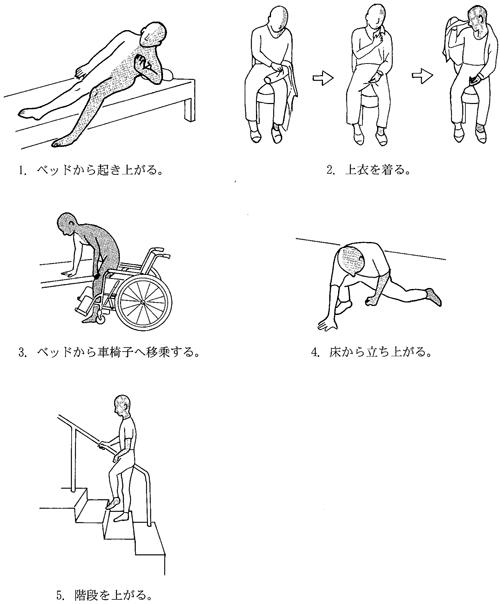 1. ベッドから起き上がる。

2. 上衣を着る。

3. ベッドから車椅子へ移乗する。

4. 床から立ち上がる。

5. 階段を上がる。