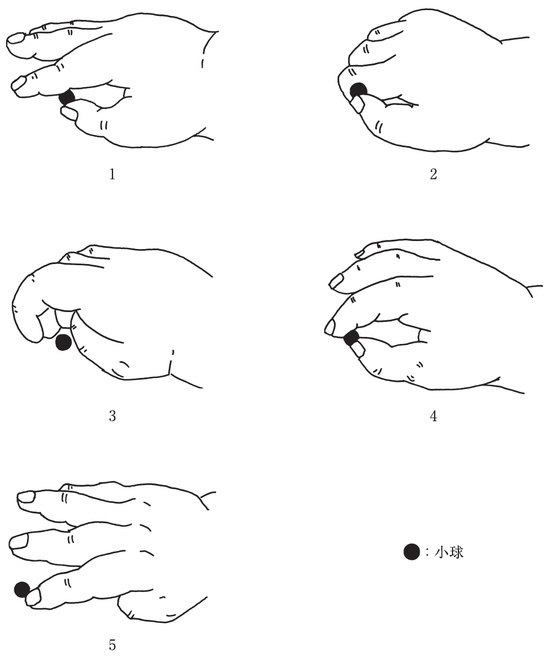 1

2

3

4

5

●：小球