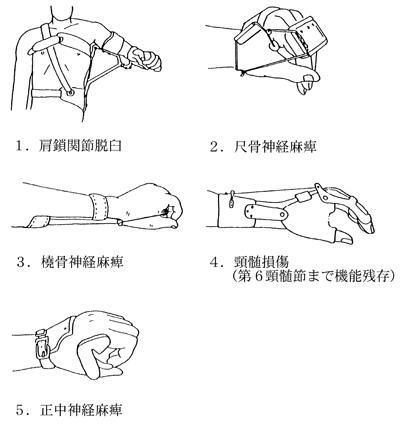 1．肩鎖関節脱臼

2．尺骨神経麻痺

3．橈骨神経麻痺

4．頸髄損傷
（第６頸髄節まで機能残存）

5．正中神経麻痺