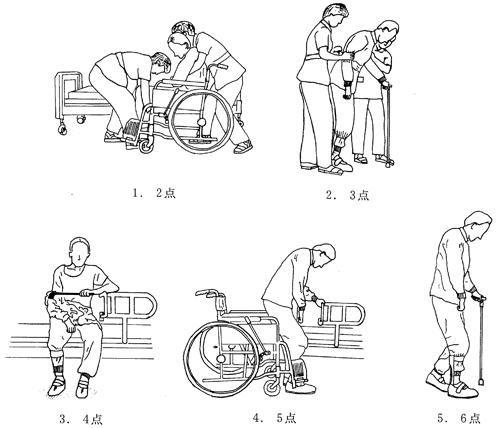 1. 2点

2. 3点

3. 4点

4. 5点

5. 6点