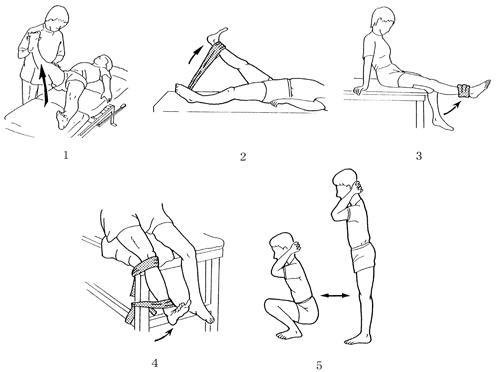 1

2

3

4

5