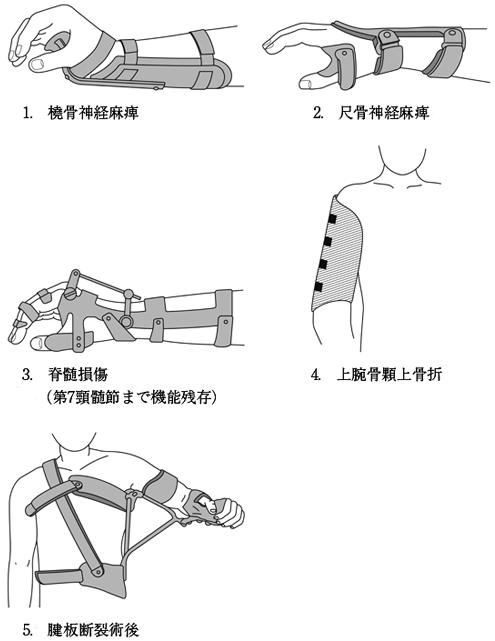 1. 橈骨神経麻痺

2. 尺骨神経麻痺

3. 脊髄損傷
（第7頸髄節まで機能残存）

4. 上腕骨顆上骨折

5. 腱板断裂術後