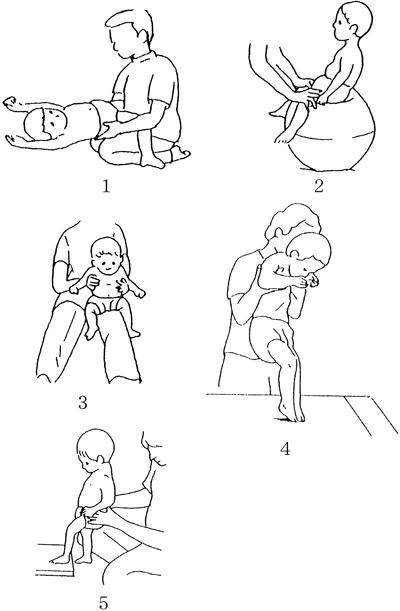 1

2

3

4

5