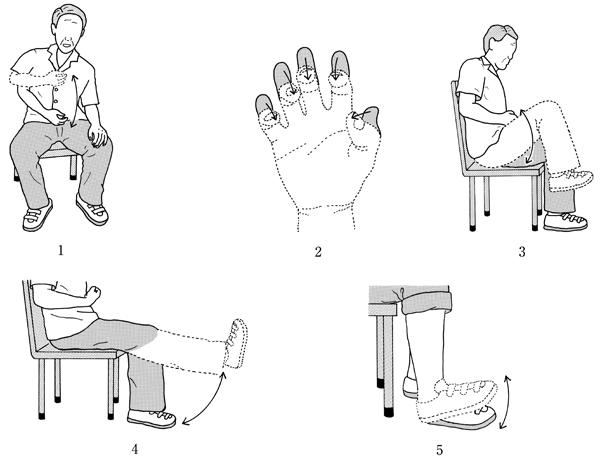 1

2

3

4

5