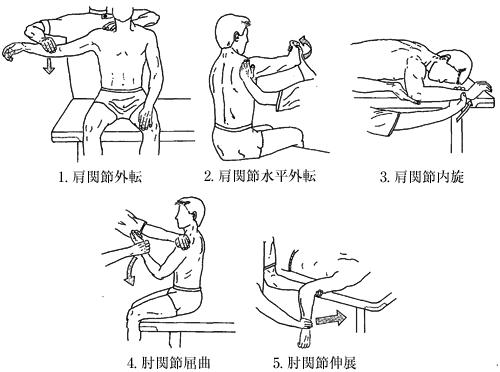 1. 肩関節外転

2. 肩関節水平外転

3. 肩関節内旋

4. 肘関節屈曲

5. 肘関節伸展