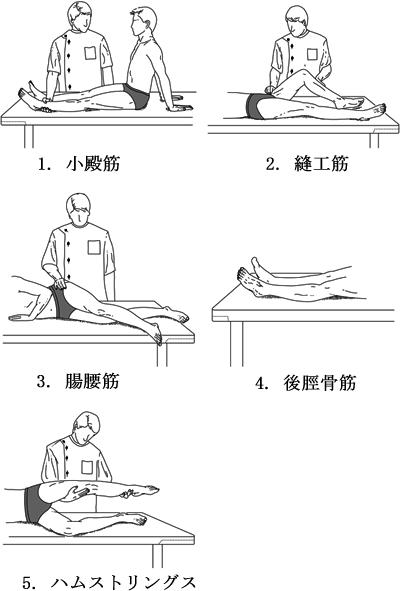 1. 小殿筋

2. 縫工筋

3. 腸腰筋

4. 後脛骨筋

5. ハムストリングス