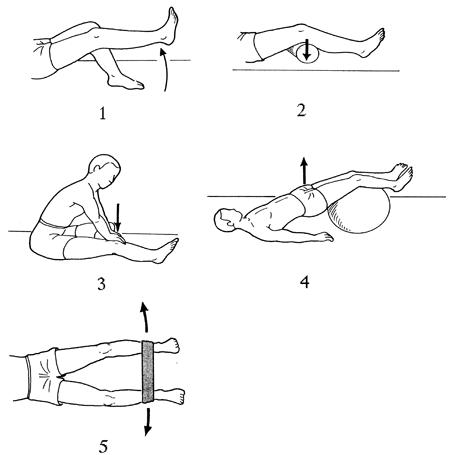 1

2

3

4

5