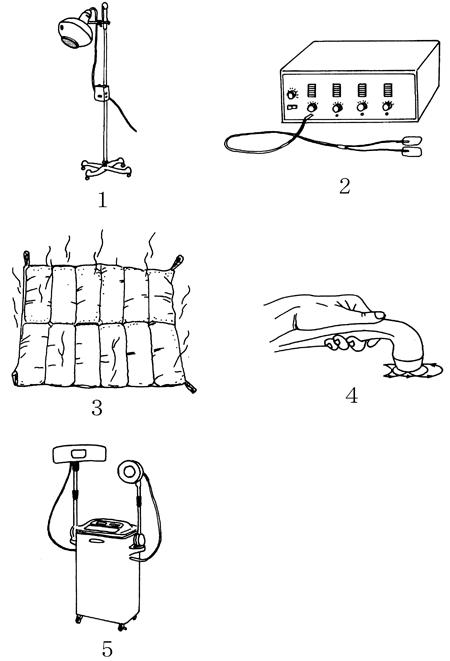 1

2

3

4

5