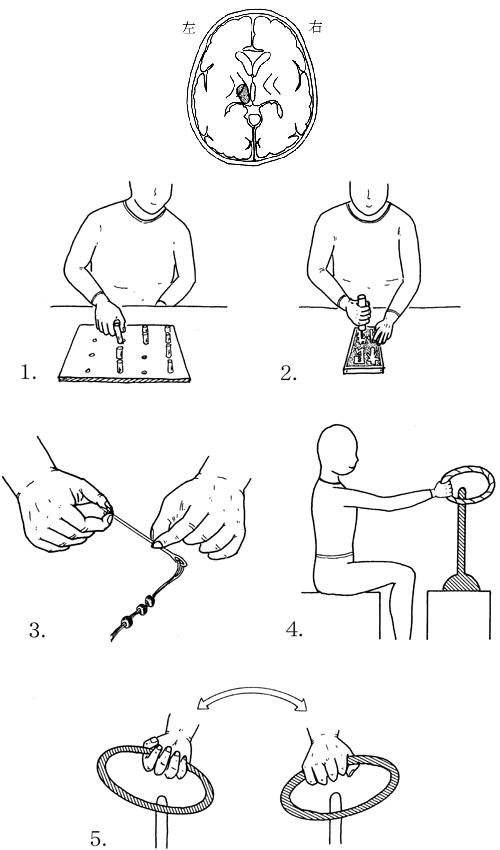 左
右

1.

2.

3.

4.

5.