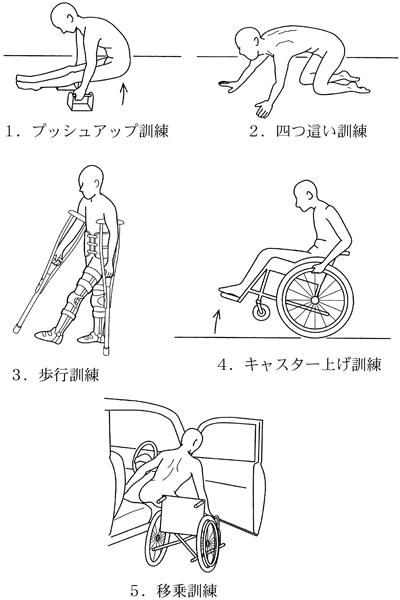 1．プッシュアップ訓練

2．四つ這い訓練

3．歩行訓練

4．キャスター上げ訓練

5．移乗訓練