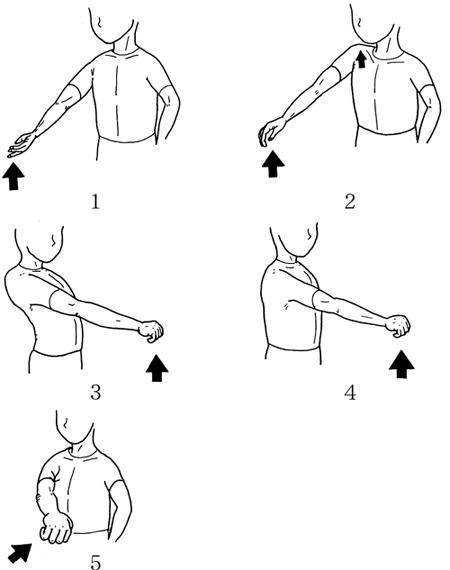 1

2

3

4

5