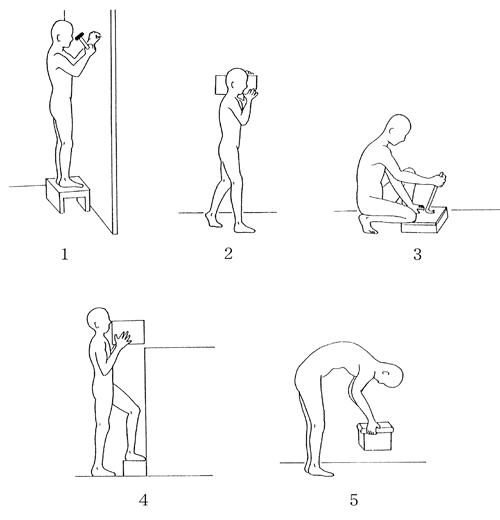 1

2

3

4

5