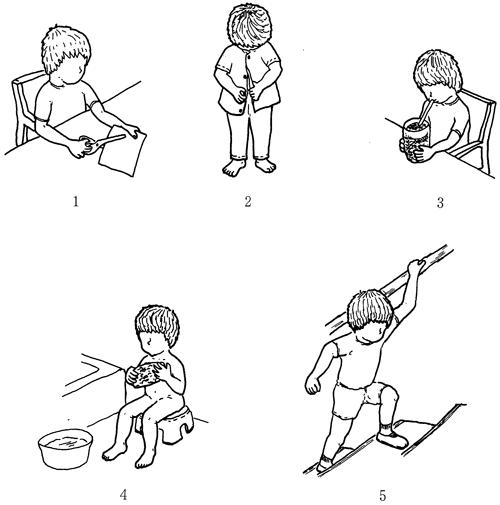 1

2

3

4

5