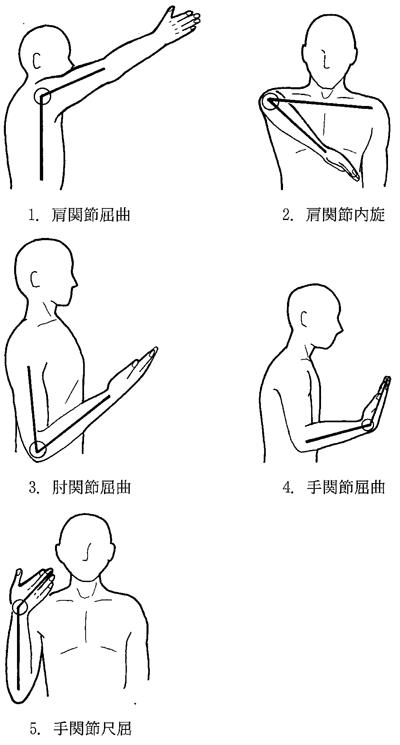 1. 肩関節屈曲

2. 肩関節内旋

3. 肘関節屈曲

4. 手関節屈曲

5. 手関節尺屈