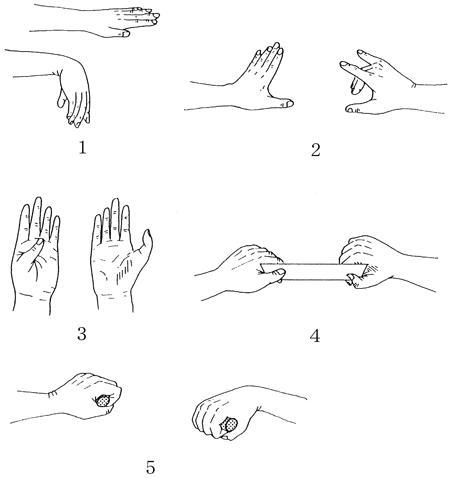 1

2

3

4

5