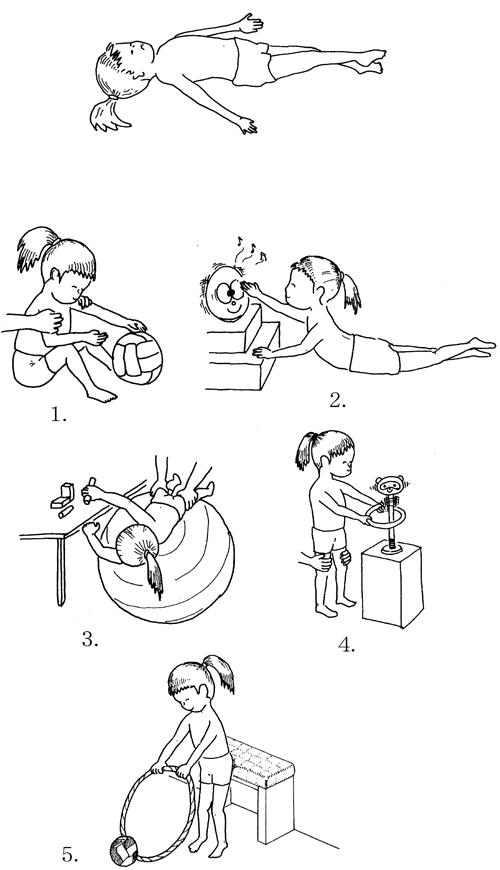 1.

2.

3.

4.

5.