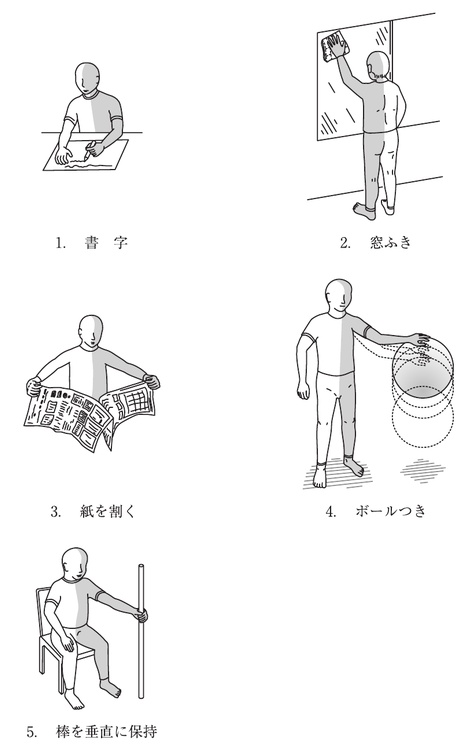 1. 書 字

2. 窓ふき

3. 紙を割く

4. ボールつき

5. 棒を垂直に保持