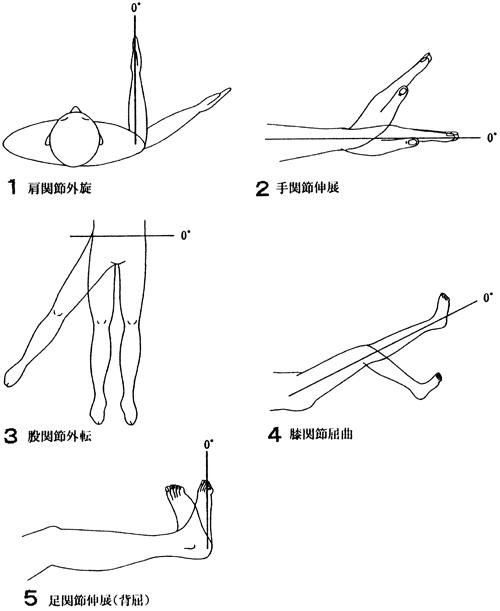 0°

1 肩関節外旋

0°

2 手関節伸展

0°

3 股関節外転

0°

4 膝関節屈曲

0°

5 足関節伸展（背屈）