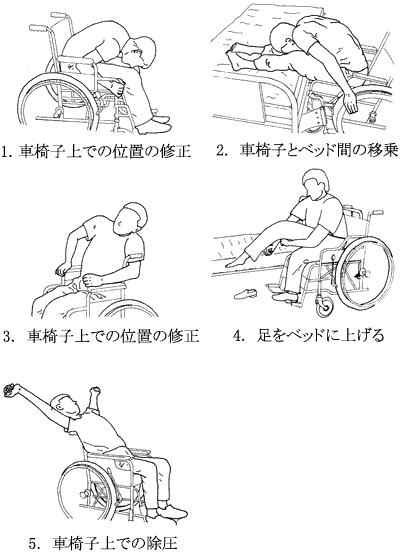 1. 車椅子上での位置の修正

2. 車椅子とベッド間の移乗

3. 車椅子上での位置の修正

4. 足をベッドに上げる

5. 車椅子上での除圧